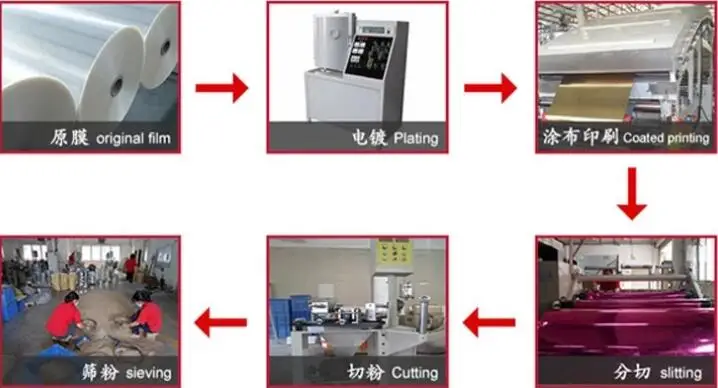 原膜 original film

电镀 Plating

涂布印刷 Coated printing

分切 slitting

切粉 Cutting

筛粉 sieving