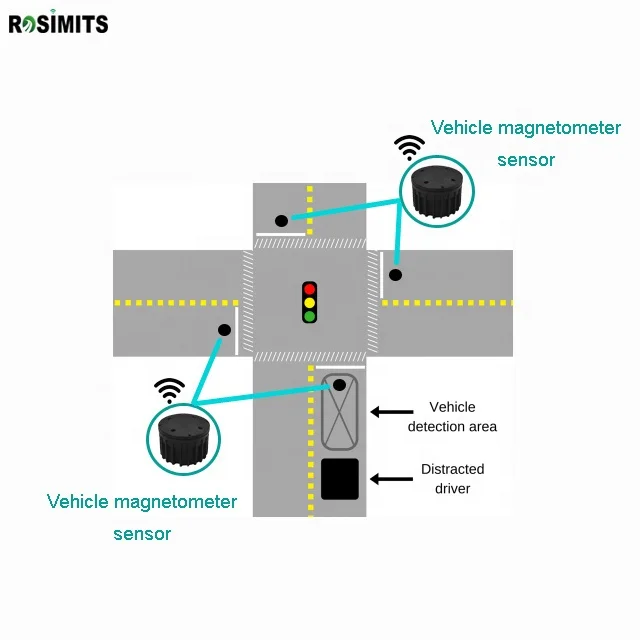 ROSIMITS

Vehicle magnetometer sensor

Vehicle detection area

Distracted driver

Vehicle magnetometer sensor