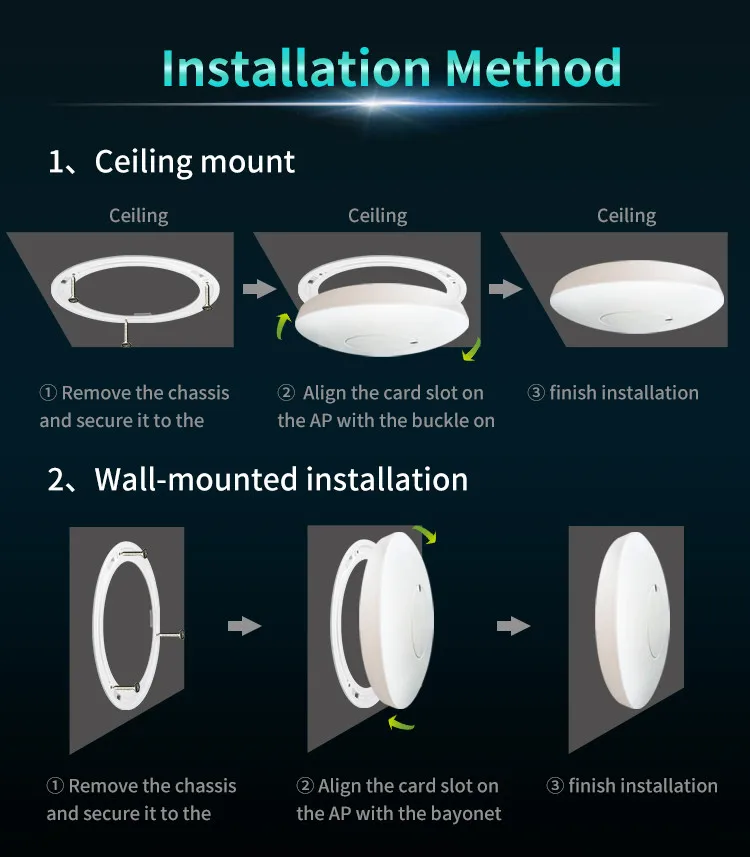 Installation Method

1、Ceiling mount

Ceiling

Ceiling

Ceiling

① Remove the chassis and secure it to the

② Align the card slot on the AP with the buckle on

③ finish installation

2、Wall-mounted installation

① Remove the chassis and secure it to the

② Align the card slot on the AP with the bayonet

③ finish installation