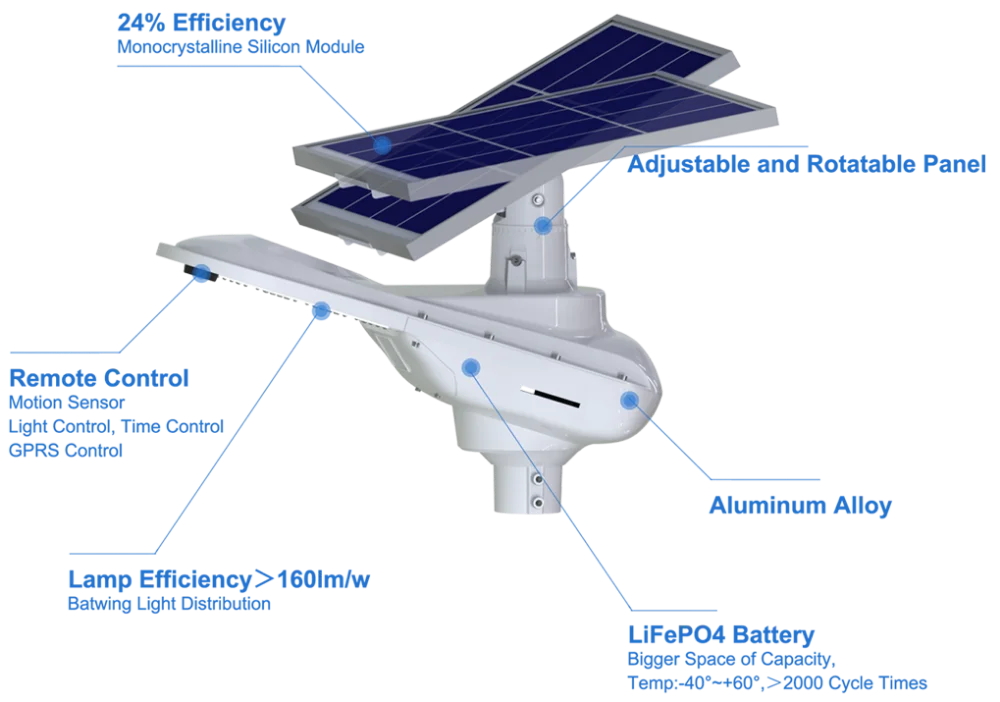 24% Efficiency
Monocrystalline Silicon Module

Adjustable and Rotatable Panel

Remote Control
Motion Sensor
Light Control, Time Control
GPRS Control

Aluminum Alloy

Lamp Efficiency＞160lm/w
Batwing Light Distribution

LiFePO4 Battery
Bigger Space of Capacity,
Temp:-40°~+60°,＞2000 Cycle Times