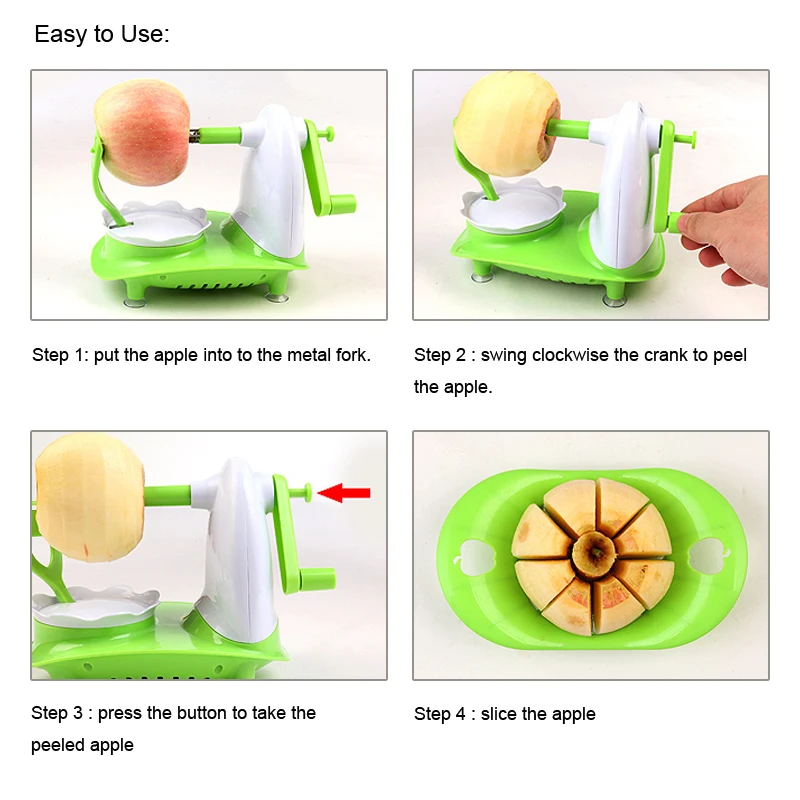 Easy to Use:

Step 1: put the apple into to the metal fork.

Step 2 : swing clockwise the crank to peel the apple.

Step 3 : press the button to take the peeled apple

Step 4 : slice the apple