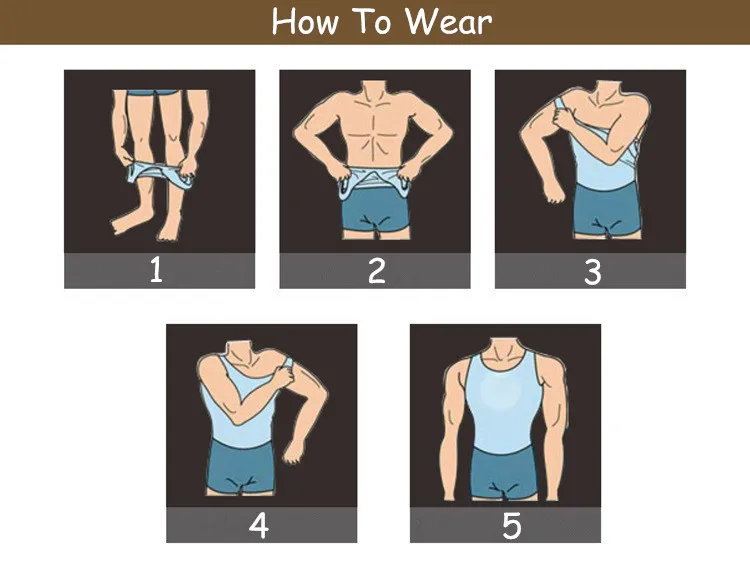 How To Wear

1

2

3

4

5