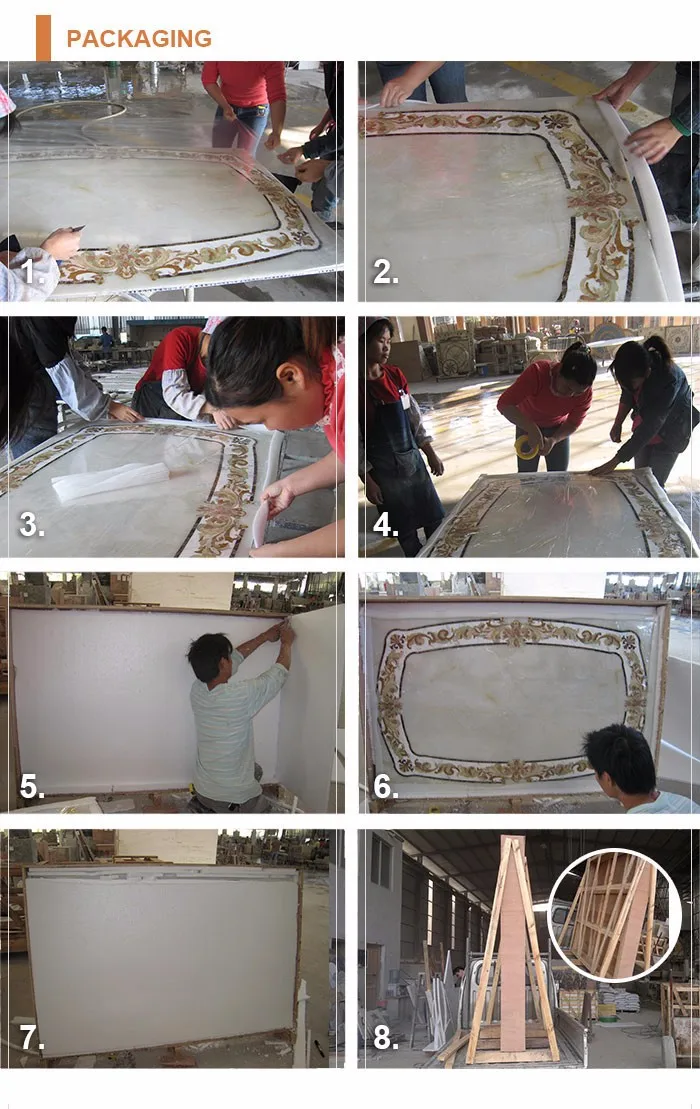 PACKAGING

1.

2.

3.

4.

5.

6.

7.

8.