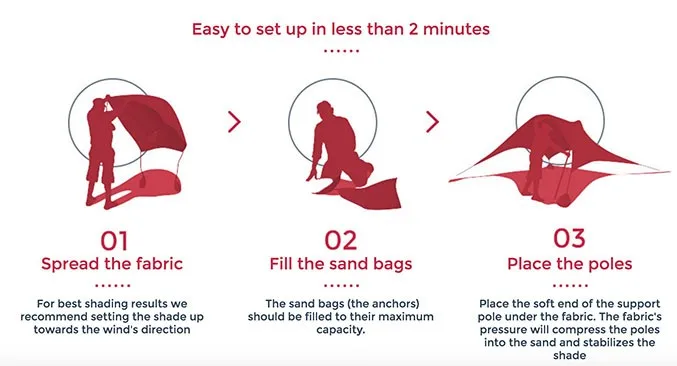 Easy to set up in less than 2 minutes

......

01

Spread the fabric

......

For best shading results we recommend setting the shade up towards the wind's direction

02

Fill the sand bags

......

The sand bags (the anchors) should be filled to their maximum capacity.

03

Place the poles

......

Place the soft end of the support pole under the fabric. The fabric's pressure will compress the poles into the sand and stabilizes the shade