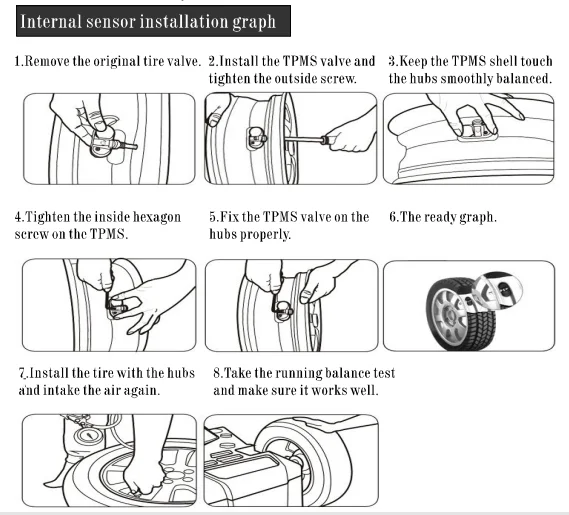 Internal sensor installation graph

1.Remove the original tire valve.

2.Install the TPMS valve and tighten the outside screw.

3.Keep the TPMS shell touch the hubs smoothly balanced.

4.Tighten the inside hexagon screw on the TPMS.

5.Fix the TPMS valve on the hubs properly.

6.The ready graph.

7.Install the tire with the hubs and intake the air again.

8.Take the running balance test and make sure it works well.