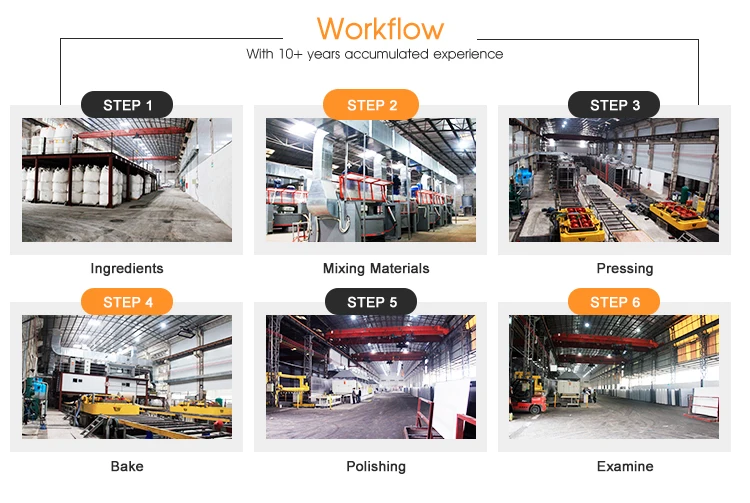 Workflow
With 10+ years accumulated experience

STEP 1
Ingredients

STEP 2
Mixing Materials

STEP 3
Pressing

STEP 4
Bake

STEP 5
Polishing

STEP 6
Examine