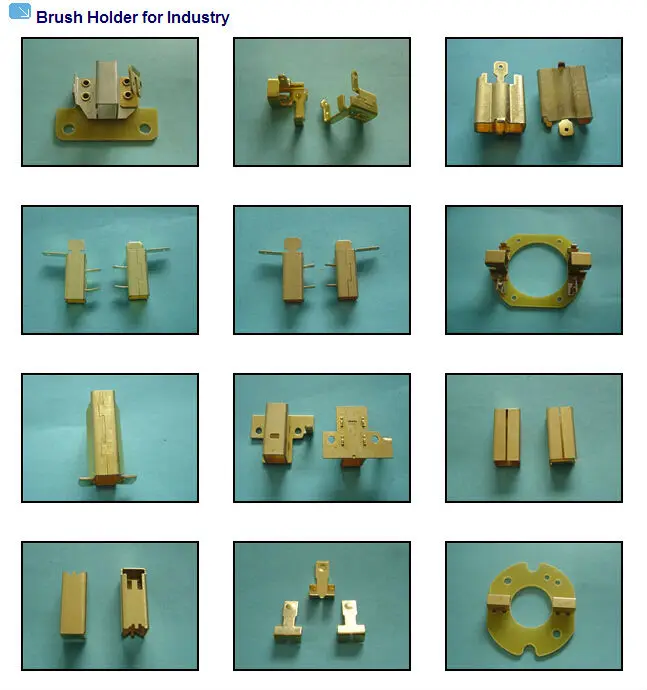 Brush Holder for Industry