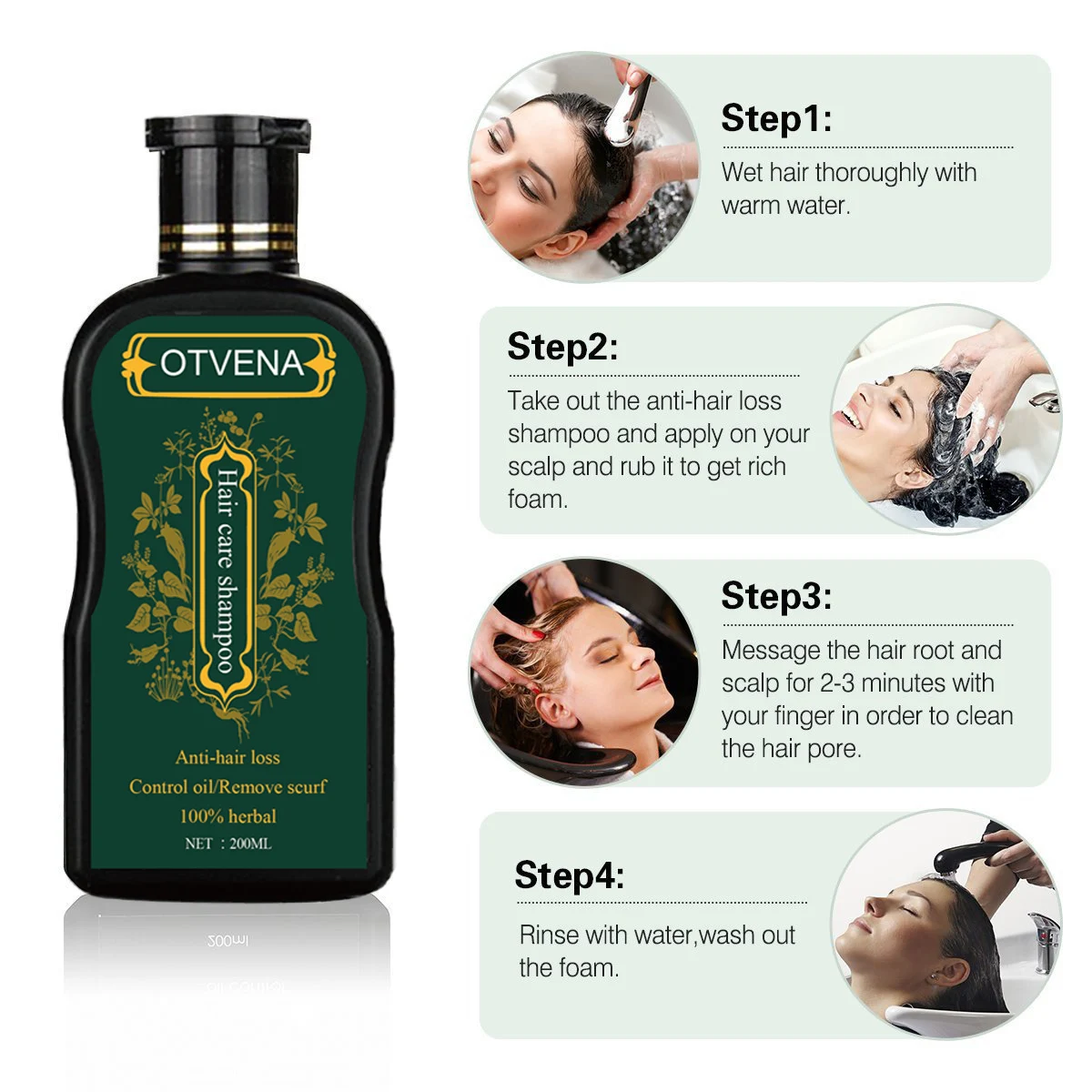 OTVENA

Hair care shampoo

Anti-hair loss
Control oil/Remove scurf
100% herbal
NET : 200ML

Step1:
Wet hair thoroughly with warm water.

Step2:
Take out the anti-hair loss shampoo and apply on your scalp and rub it to get rich foam.

Step3:
Message the hair root and scalp for 2-3 minutes with your finger in order to clean the hair pore.

Step4:
Rinse with water,wash out the foam.