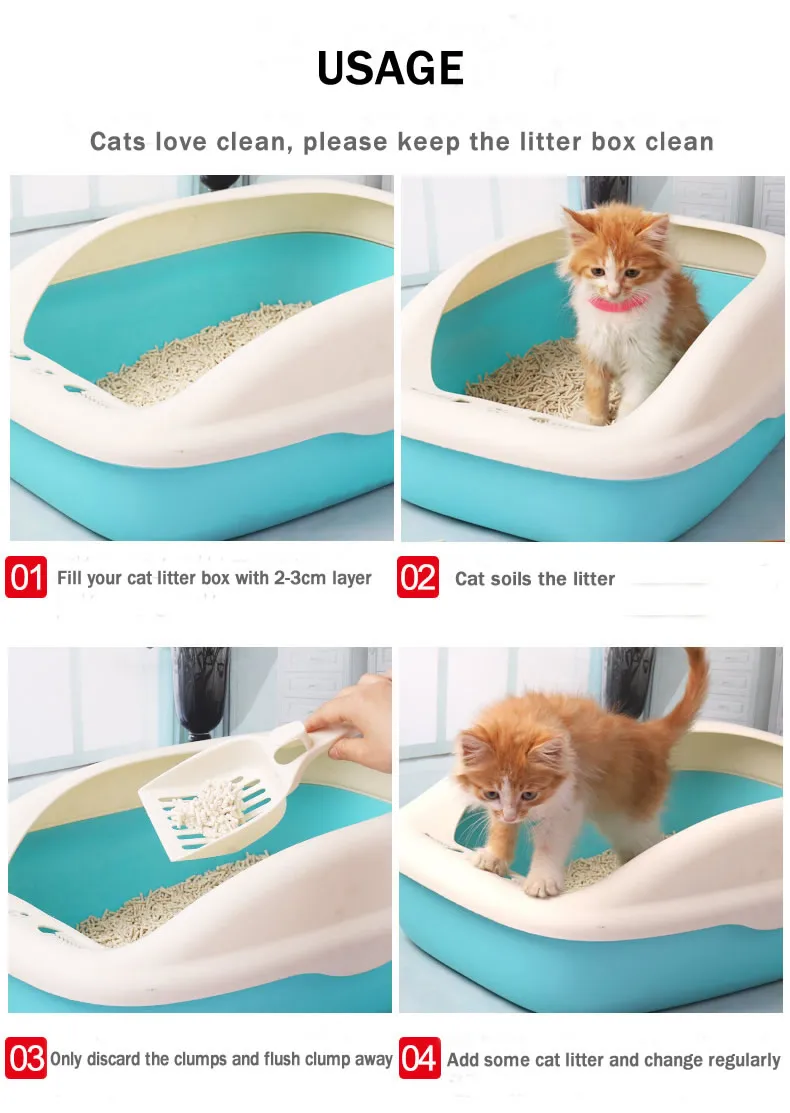 USAGE

Cats love clean, please keep the litter box clean

01 Fill your cat litter box with 2-3cm layer

02 Cat soils the litter

03 Only discard the clumps and flush clump away

04 Add some cat litter and change regularly