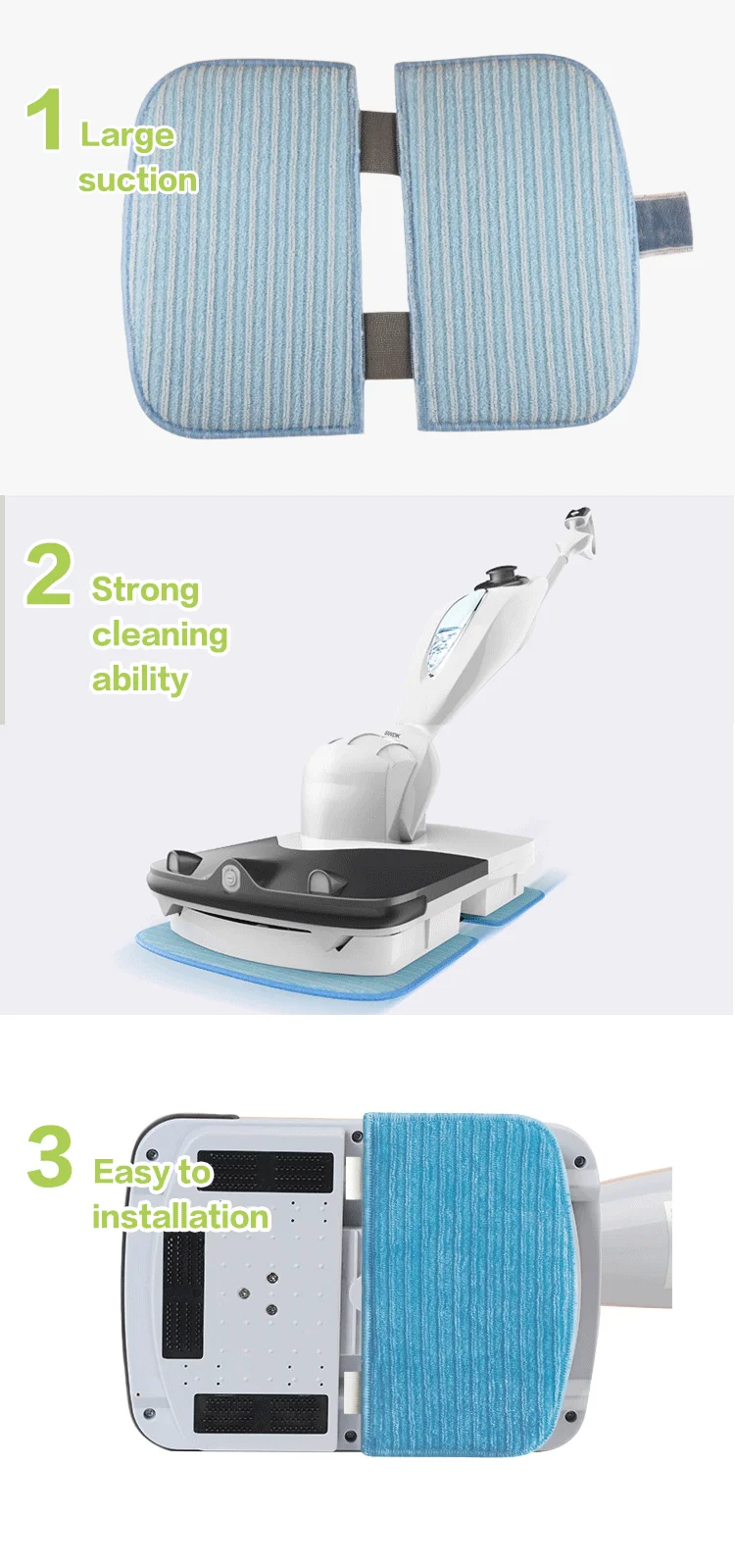 1 Large suction

2 Strong cleaning ability

SWDK

3 Easy to installation