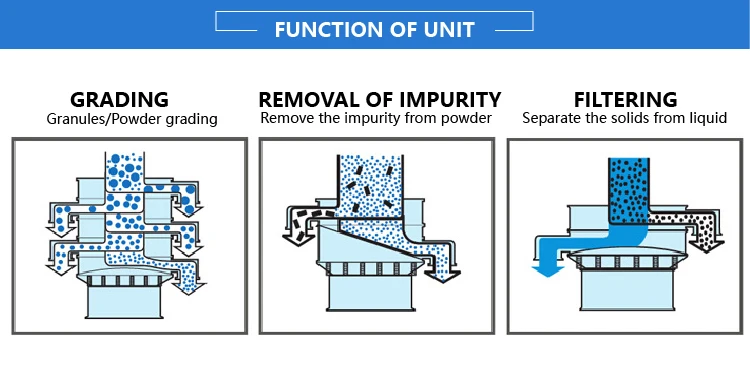 FUNCTION OF UNIT

GRADING
Granules/Powder grading

REMOVAL OF IMPURITY
Remove the impurity from powder

FILTERING
Separate the solids from liquid