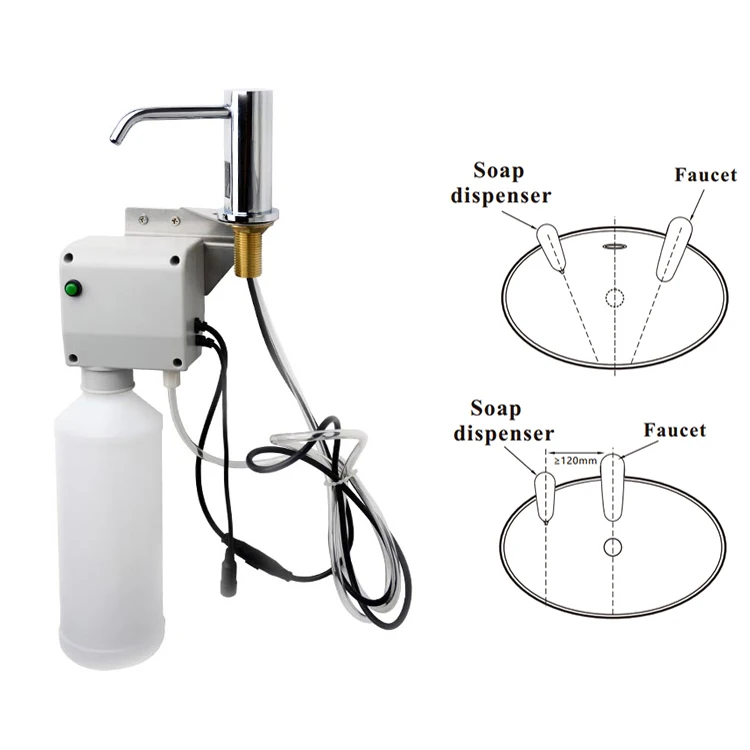 Soap dispenser

Faucet

Soap dispenser

Faucet

≥120mm