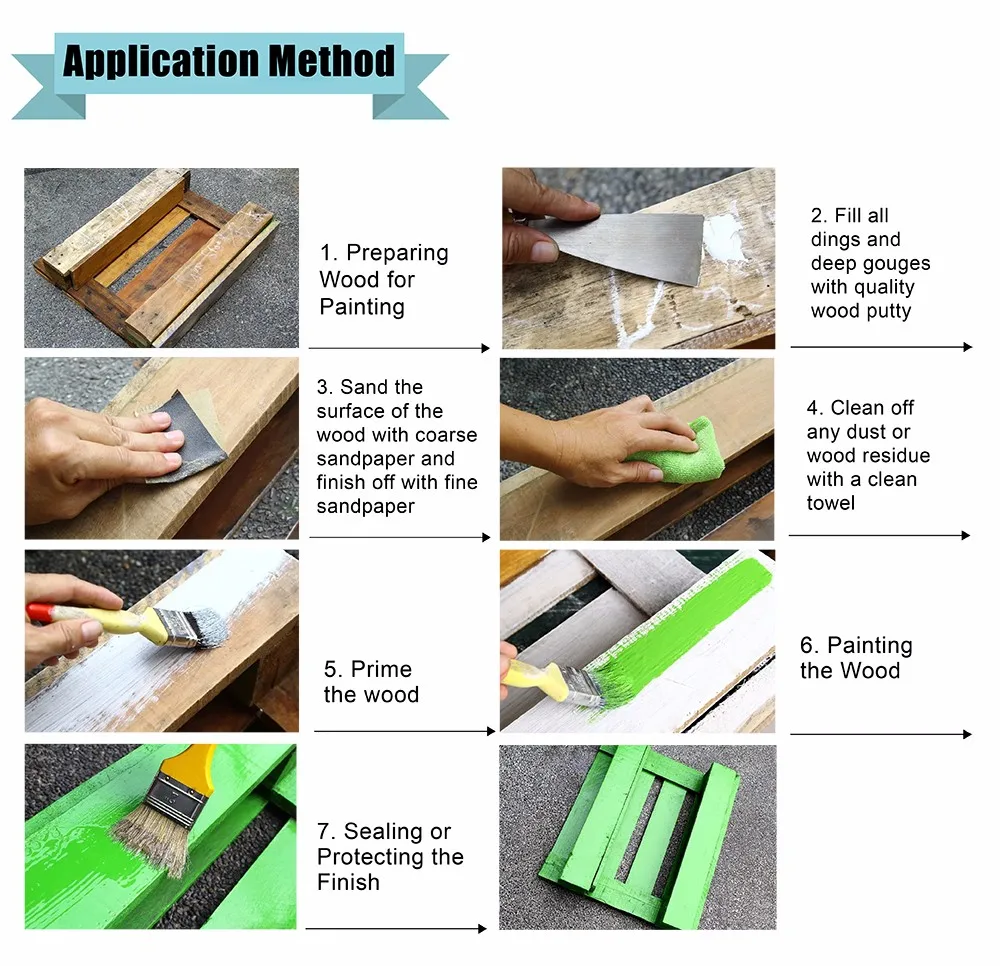 Application Method

1. Preparing Wood for Painting

2. Fill all dings and deep gouges with quality wood putty

3. Sand the surface of the wood with coarse sandpaper and finish off with fine sandpaper

4. Clean off any dust or wood residue with a clean towel

5. Prime the wood

6. Painting the Wood

7. Sealing or Protecting the Finish