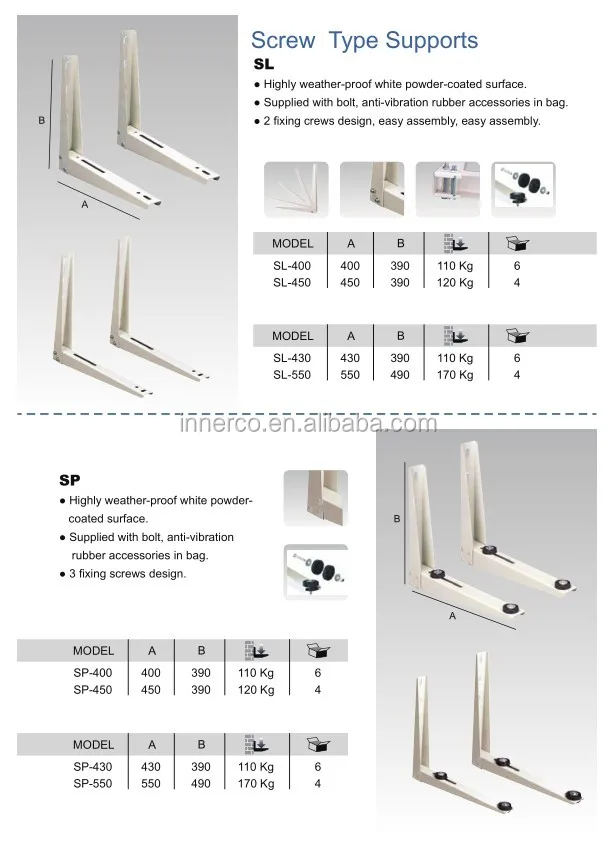 Screw Type Supports

SL

● Highly weather-proof white powder-coated surface.
● Supplied with bolt, anti-vibration rubber accessories in bag.
● 2 fixing crews design, easy assembly, easy assembly.

B

A

| MODEL | A | B | | |
|---|---|---|---|---|
| SL-400 | 400 | 390 | 110 Kg | 6 |
| SL-450 | 450 | 390 | 120 Kg | 4 |

| MODEL | A | B | | |
|---|---|---|---|---|
| SL-430 | 430 | 390 | 110 Kg | 6 |
| SL-550 | 550 | 490 | 170 Kg | 4 |

innerco.en.alibaba.com

SP

● Highly weather-proof white powder-coated surface.
● Supplied with bolt, anti-vibration rubber accessories in bag.
● 3 fixing screws design.

B

A

| MODEL | A | B | | |
|---|---|---|---|---|
| SP-400 | 400 | 390 | 110 Kg | 6 |
| SP-450 | 450 | 390 | 120 Kg | 4 |

| MODEL | A | B | | |
|---|---|---|---|---|
| SP-430 | 430 | 390 | 110 Kg | 6 |
| SP-550 | 550 | 490 | 170 Kg | 4 |