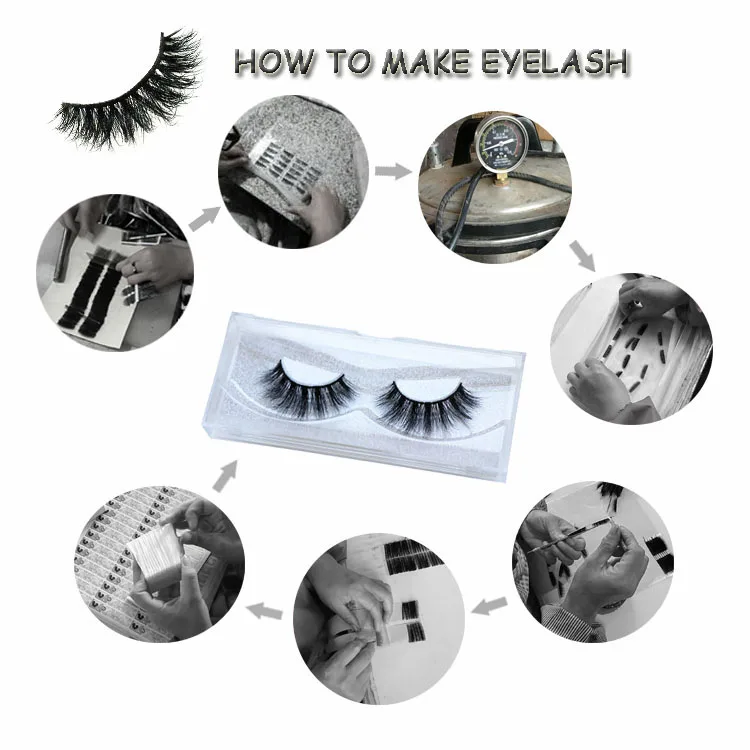 HOW TO MAKE EYELASH