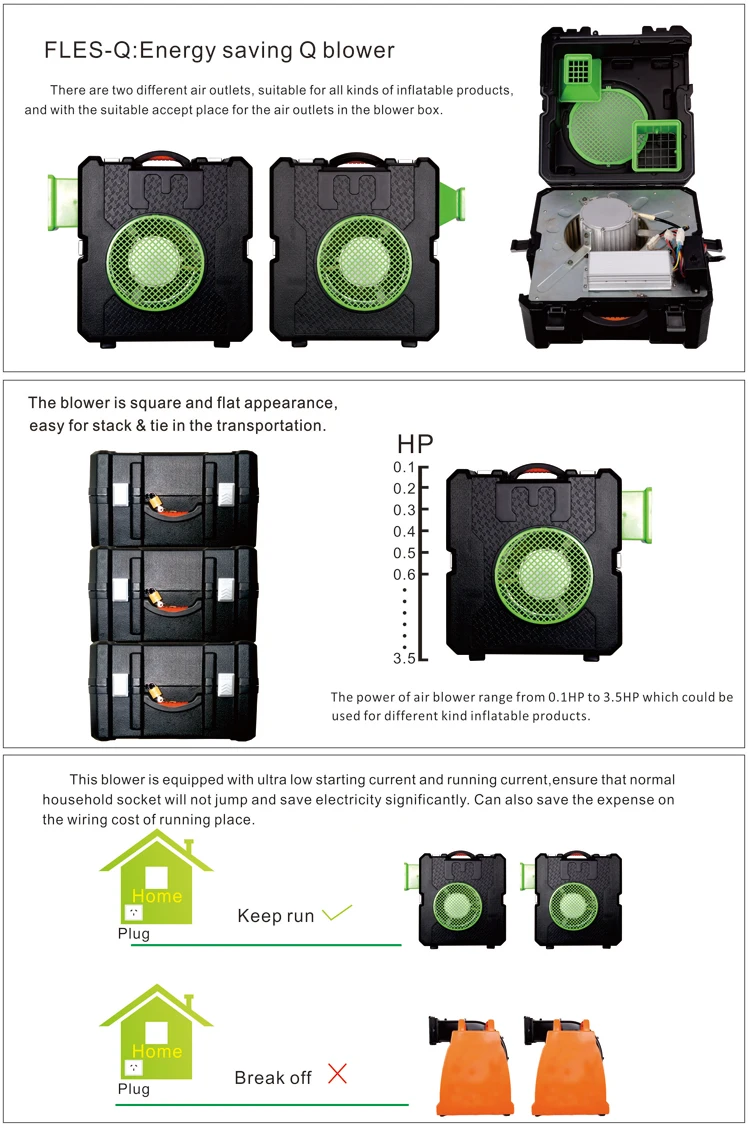 FLES-Q:Energy saving Q blower

There are two different air outlets, suitable for all kinds of inflatable products, and with the suitable accept place for the air outlets in the blower box.

The blower is square and flat appearance, easy for stack & tie in the transportation.

HP
0.1
0.2
0.3
0.4
0.5
0.6
3.5

The power of air blower range from 0.1HP to 3.5HP which could be used for different kind inflatable products.

This blower is equipped with ultra low starting current and running current,ensure that normal household socket will not jump and save electricity significantly. Can also save the expense on the wiring cost of running place.

Home
Plug
Keep run

Home
Plug
Break off