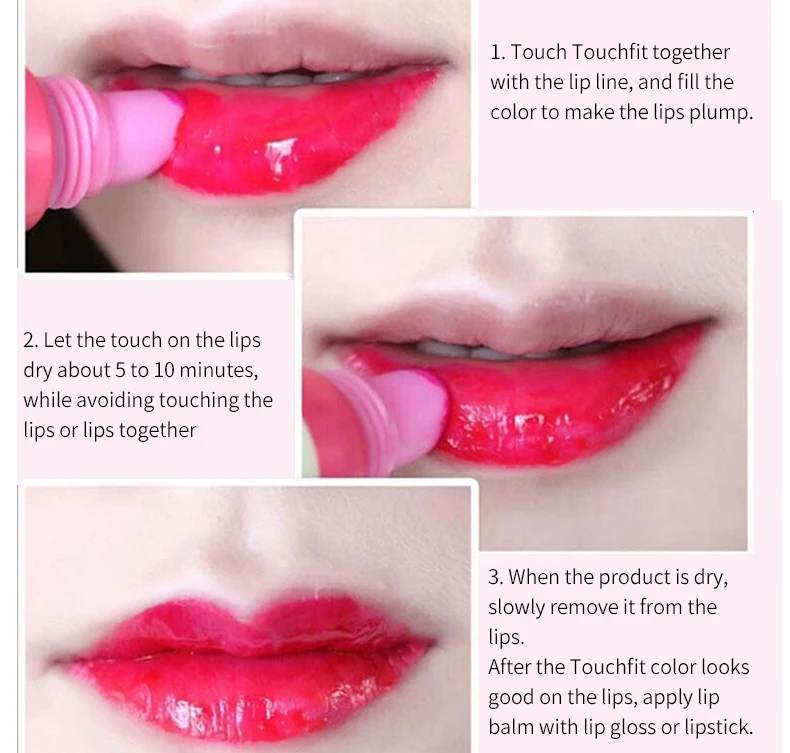 1. Touch Touchfit together with the lip line, and fill the color to make the lips plump.

2. Let the touch on the lips dry about 5 to 10 minutes, while avoiding touching the lips or lips together

3. When the product is dry, slowly remove it from the lips.
After the Touchfit color looks good on the lips, apply lip balm with lip gloss or lipstick.