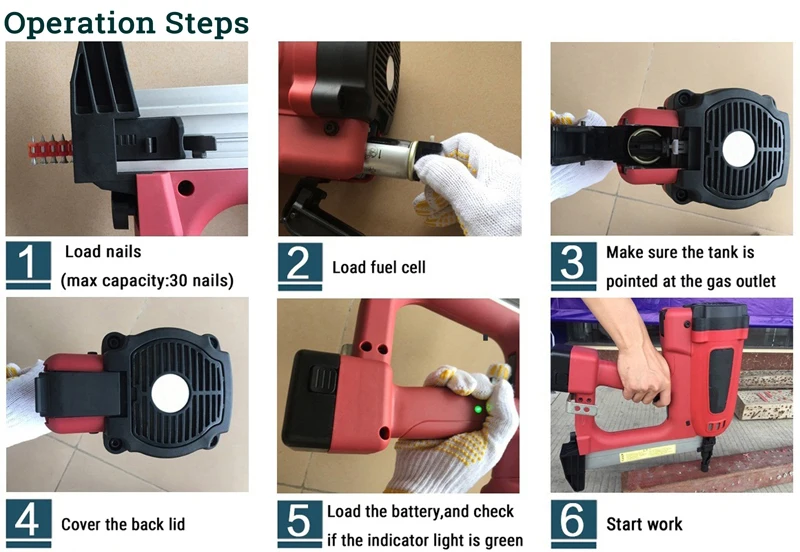 Operation Steps

1 Load nails (max capacity:30 nails)

2 Load fuel cell

3 Make sure the tank is pointed at the gas outlet

4 Cover the back lid

5 Load the battery,and check if the indicator light is green

6 Start work