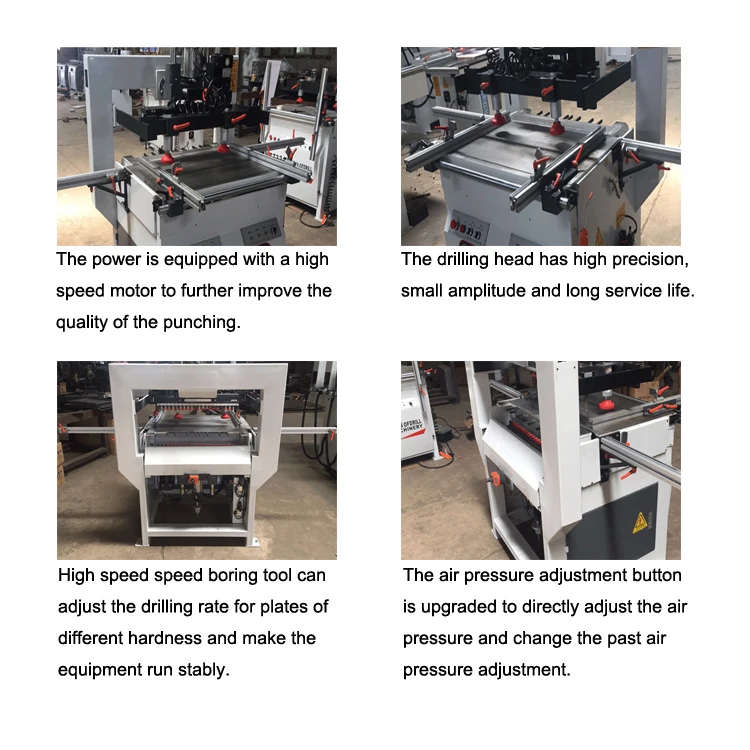 The power is equipped with a high speed motor to further improve the quality of the punching.

The drilling head has high precision, small amplitude and long service life.

High speed speed boring tool can adjust the drilling rate for plates of different hardness and make the equipment run stably.

The air pressure adjustment button is upgraded to directly adjust the air pressure and change the past air pressure adjustment.