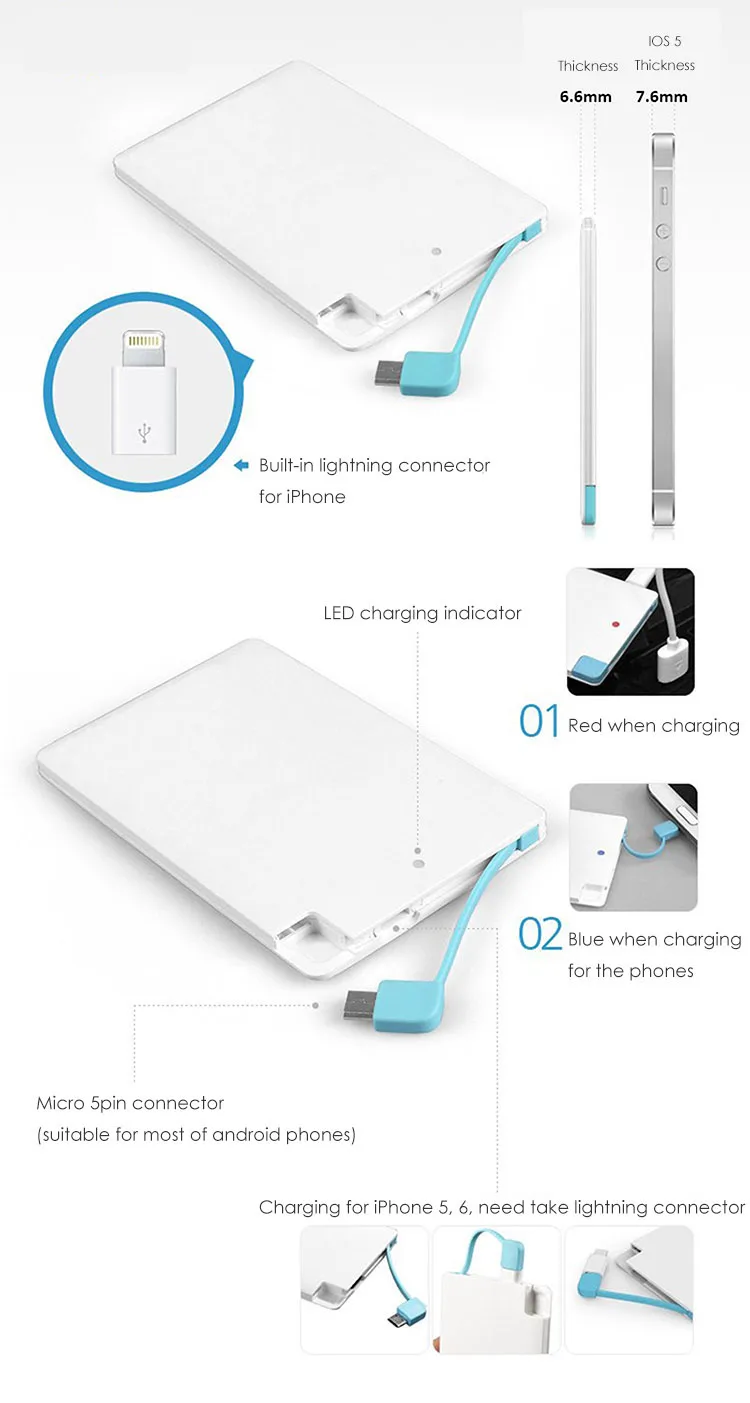 Thickness
6.6mm

IOS 5
Thickness
7.6mm

Built-in lightning connector for iPhone

LED charging indicator

01 Red when charging

02 Blue when charging for the phones

Micro 5pin connector (suitable for most of android phones)

Charging for iPhone 5, 6, need take lightning connector