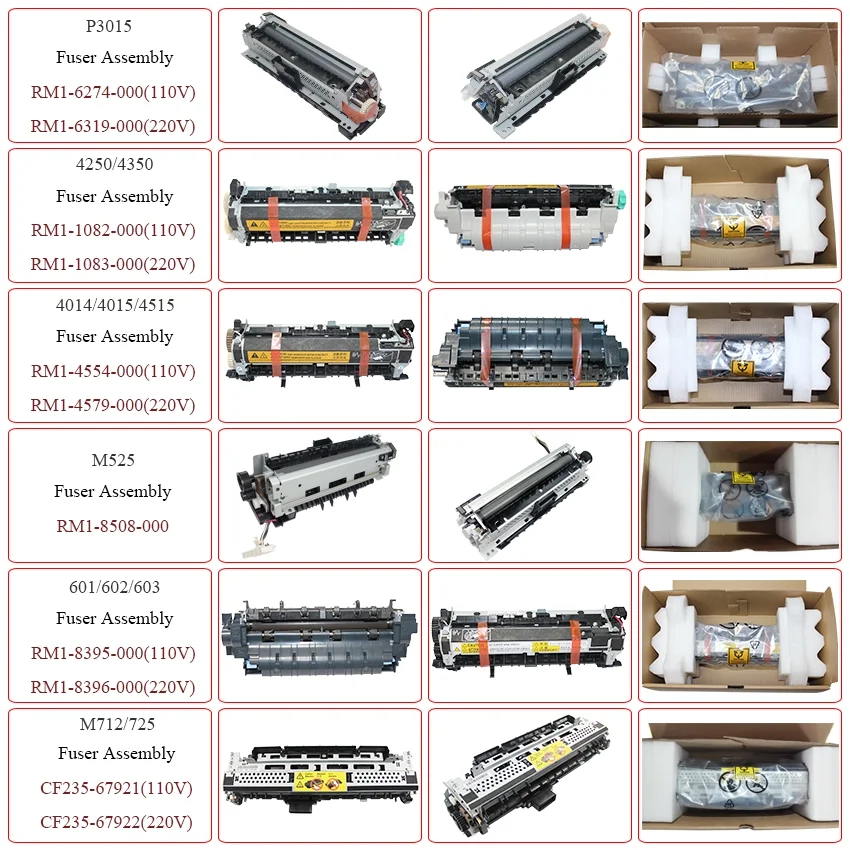 P3015
Fuser Assembly
RM1-6274-000(110V)
RM1-6319-000(220V)

4250/4350
Fuser Assembly
RM1-1082-000(110V)
RM1-1083-000(220V)

4014/4015/4515
Fuser Assembly
RM1-4554-000(110V)
RM1-4579-000(220V)

M525
Fuser Assembly
RM1-8508-000

601/602/603
Fuser Assembly
RM1-8395-000(110V)
RM1-8396-000(220V)

M712/725
Fuser Assembly
CF235-67921(110V)
CF235-67922(220V)