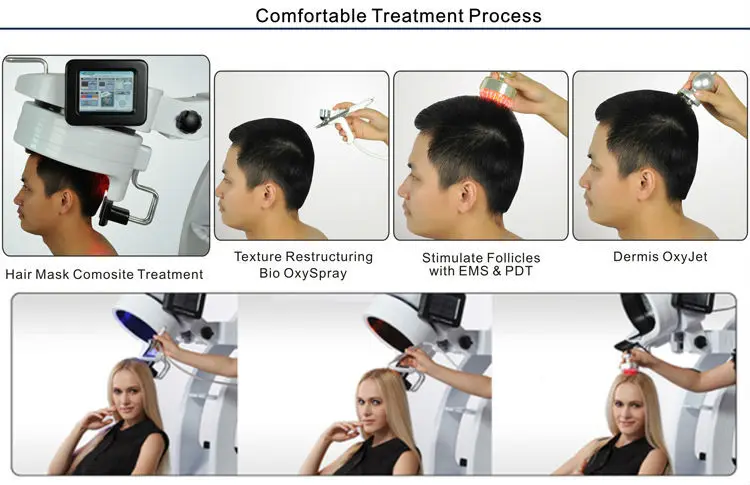 Comfortable Treatment Process

Hair Mask Comosite Treatment

Texture Restructuring Bio OxySpray

Stimulate Follicles with EMS & PDT

Dermis OxyJet