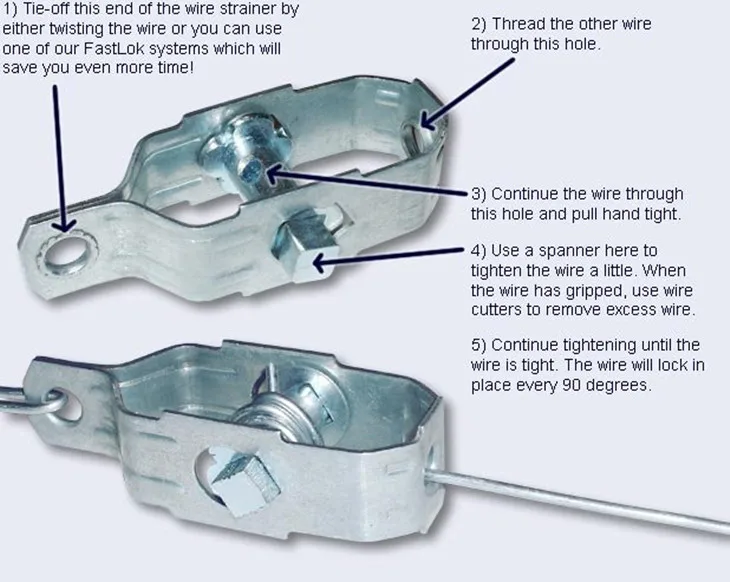 1) Tie-off this end of the wire strainer by either twisting the wire or you can use one of our FastLok systems which will save you even more time!

2) Thread the other wire through this hole.

3) Continue the wire through this hole and pull hand tight.

4) Use a spanner here to tighten the wire a little. When the wire has gripped, use wire cutters to remove excess wire.

5) Continue tightening until the wire is tight. The wire will lock in place every 90 degrees.