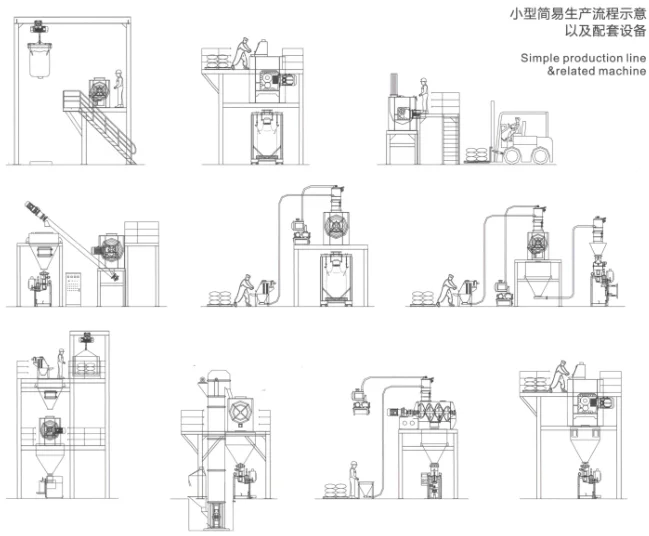 小型简易生产流程示意
以及配套设备

Simple production line
&related machine