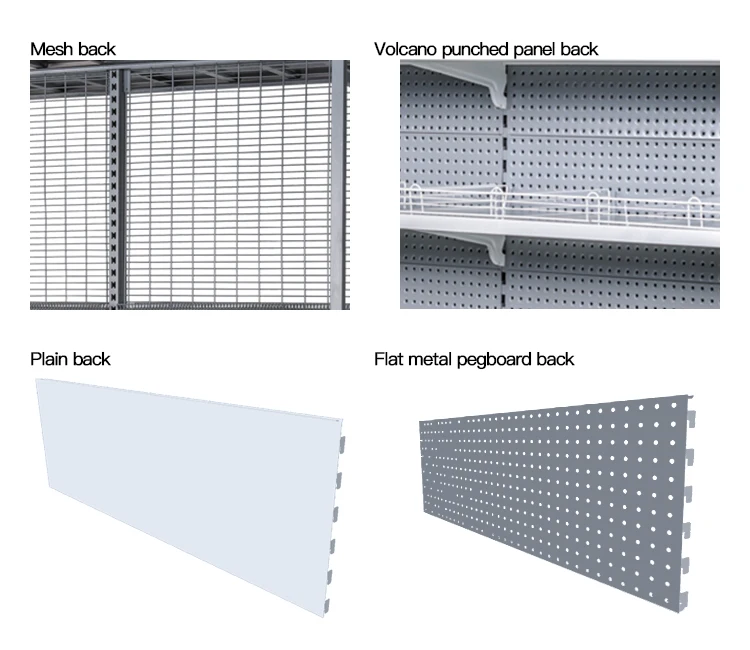 Mesh back

Volcano punched panel back

Plain back

Flat metal pegboard back