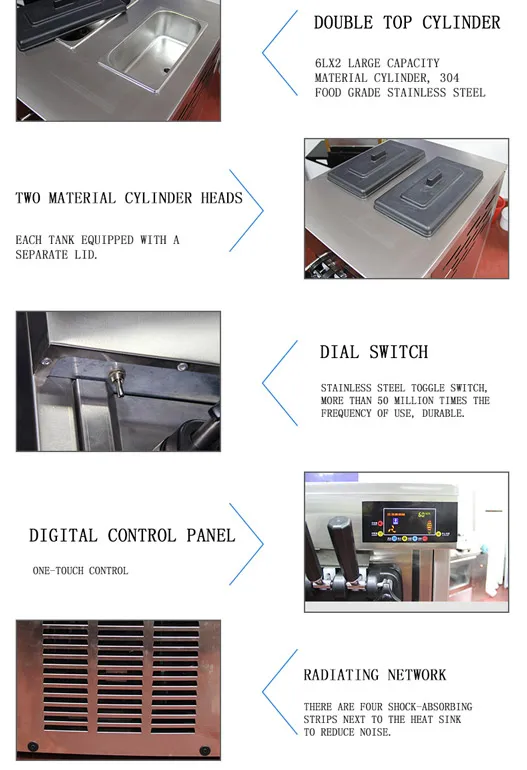 DOUBLE TOP CYLINDER

6LX2 LARGE CAPACITY MATERIAL CYLINDER, 304 FOOD GRADE STAINLESS STEEL

TWO MATERIAL CYLINDER HEADS

EACH TANK EQUIPPED WITH A SEPARATE LID.

DIAL SWITCH

STAINLESS STEEL TOGGLE SWITCH, MORE THAN 50 MILLION TIMES THE FREQUENCY OF USE, DURABLE.

DIGITAL CONTROL PANEL

ONE-TOUCH CONTROL

RADIATING NETWORK

THERE ARE FOUR SHOCK-ABSORBING STRIPS NEXT TO THE HEAT SINK TO REDUCE NOISE.