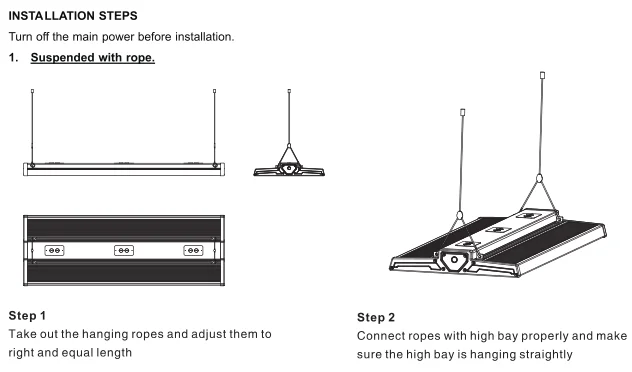 INSTALLATION STEPS

Turn off the main power before installation.

1. Suspended with rope.

Step 1

Take out the hanging ropes and adjust them to right and equal length

Step 2

Connect ropes with high bay properly and make sure the high bay is hanging straightly