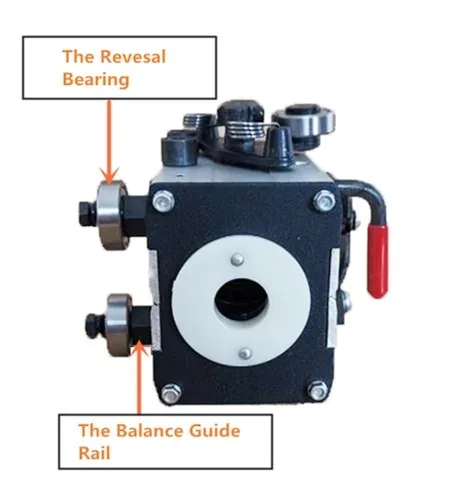 The Revesal Bearing

The Balance Guide Rail