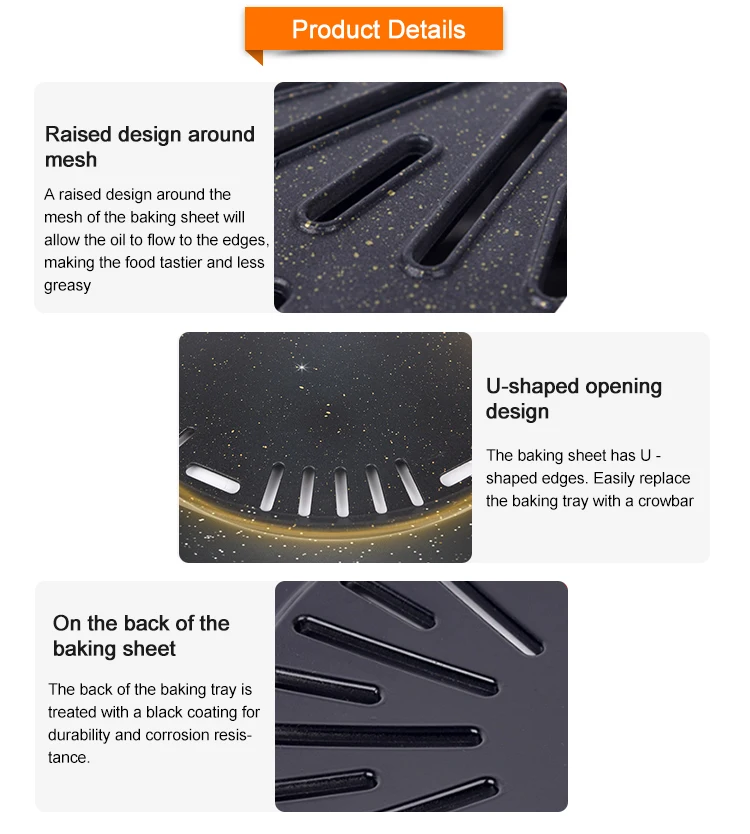 Product Details

Raised design around mesh

A raised design around the mesh of the baking sheet will allow the oil to flow to the edges, making the food tastier and less greasy

U-shaped opening design

The baking sheet has U - shaped edges. Easily replace the baking tray with a crowbar

On the back of the baking sheet

The back of the baking tray is treated with a black coating for durability and corrosion resistance.