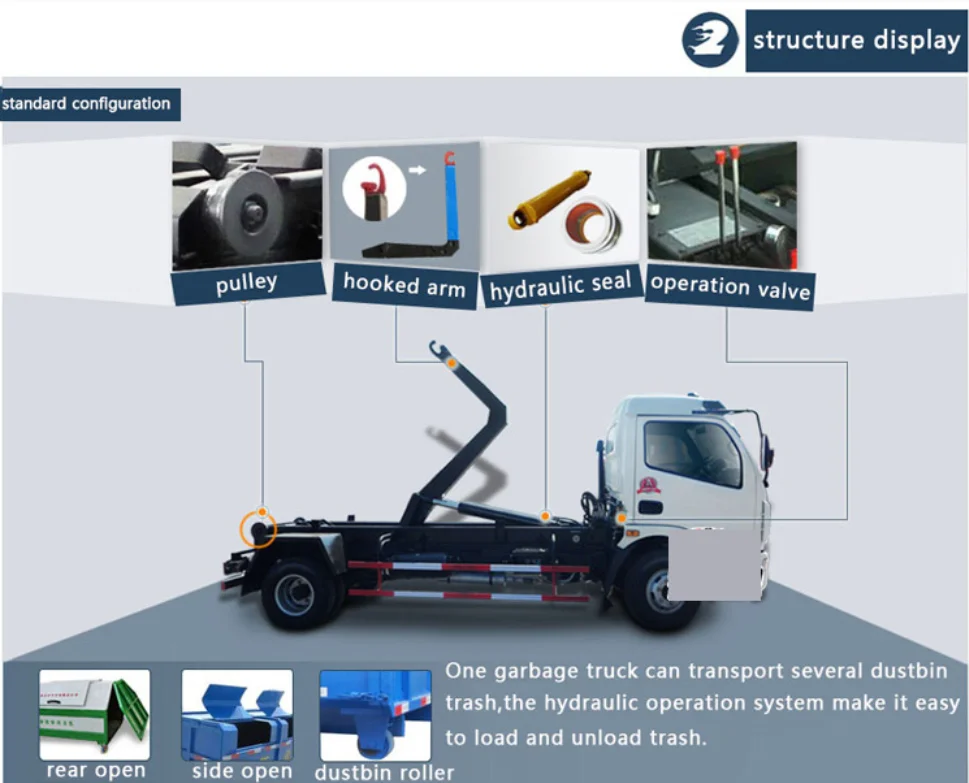 2 structure display

standard configuration

pulley

hooked arm

hydraulic seal

operation valve

rear open

side open

dustbin roller

One garbage truck can transport several dustbin trash,the hydraulic operation system make it easy to load and unload trash.