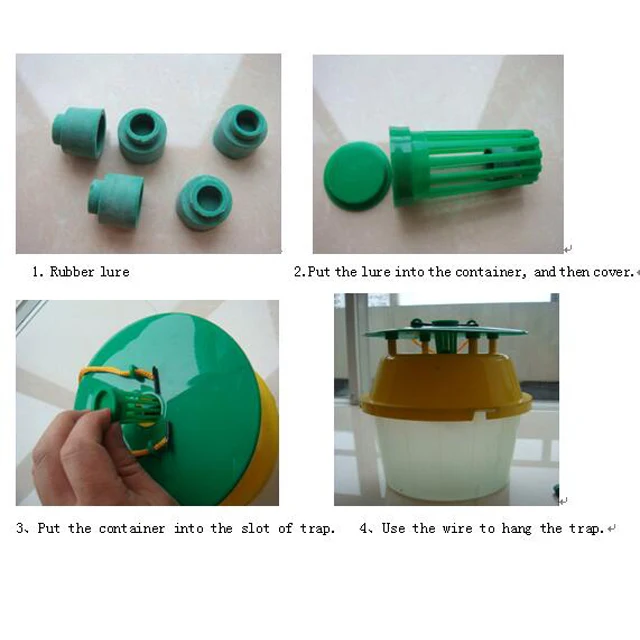 1. Rubber lure

2.Put the lure into the container, and then cover.

3、Put the container into the slot of trap.

4、Use the wire to hang the trap.