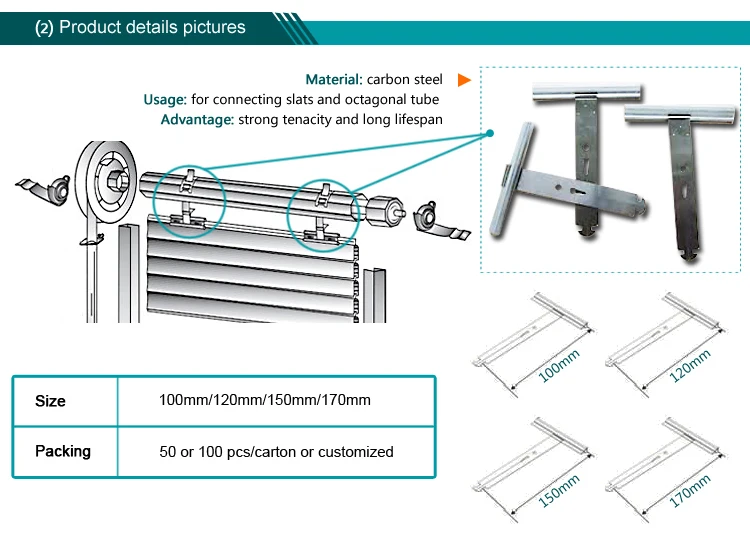 (2) Product details pictures

Material: carbon steel
Usage: for connecting slats and octagonal tube
Advantage: strong tenacity and long lifespan

| Size | 100mm/120mm/150mm/170mm |
|---|---|
| Packing | 50 or 100 pcs/carton or customized |

100mm
120mm
150mm
170mm