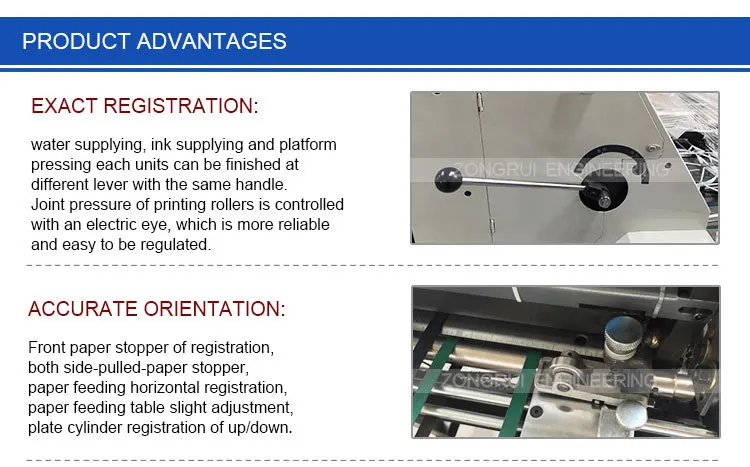 PRODUCT ADVANTAGES

EXACT REGISTRATION:

water supplying, ink supplying and platform pressing each units can be finished at different lever with the same handle.
Joint pressure of printing rollers is controlled with an electric eye, which is more reliable and easy to be regulated.

ZONGRUI ENGINEERING

ACCURATE ORIENTATION:

Front paper stopper of registration,
both side-pulled-paper stopper,
paper feeding horizontal registration,
paper feeding table slight adjustment,
plate cylinder registration of up/down.

ZONGRUI ENGINEERING