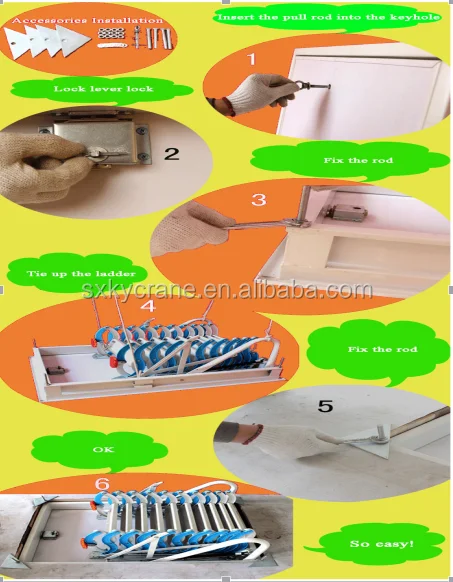 Accessories Installation

Insert the pull rod into the keyhole

1

Lock lever lock

2

Fix the rod

3

Tie up the ladder

sxkycrane.en.alibaba.com

4

Fix the rod

5

OK

6

So easy!