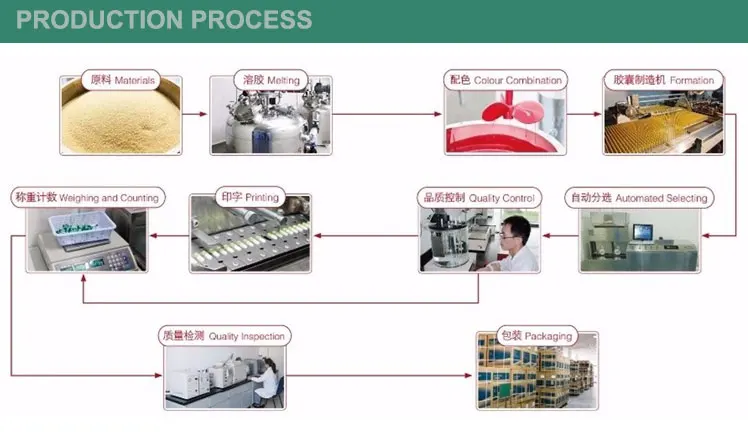 PRODUCTION PROCESS

原料 Materials

溶胶 Melting

配色 Colour Combination

胶囊制造机 Formation

自动分选 Automated Selecting

品质控制 Quality Control

印字 Printing

称重计数 Weighing and Counting

质量检测 Quality Inspection

包装 Packaging