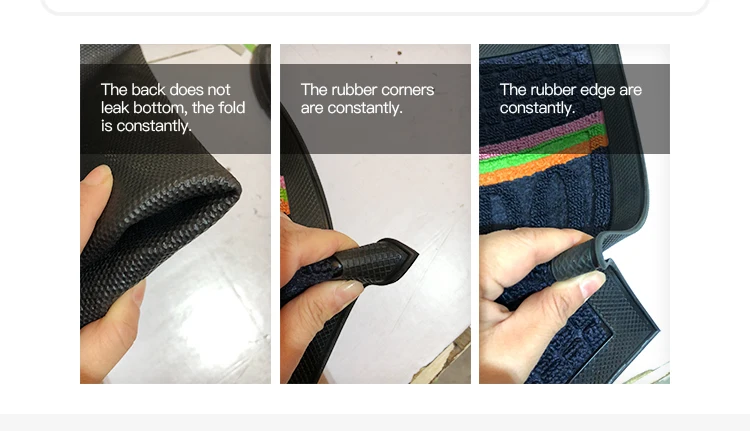 The back does not leak bottom, the fold is constantly.

The rubber corners are constantly.

The rubber edge are constantly.