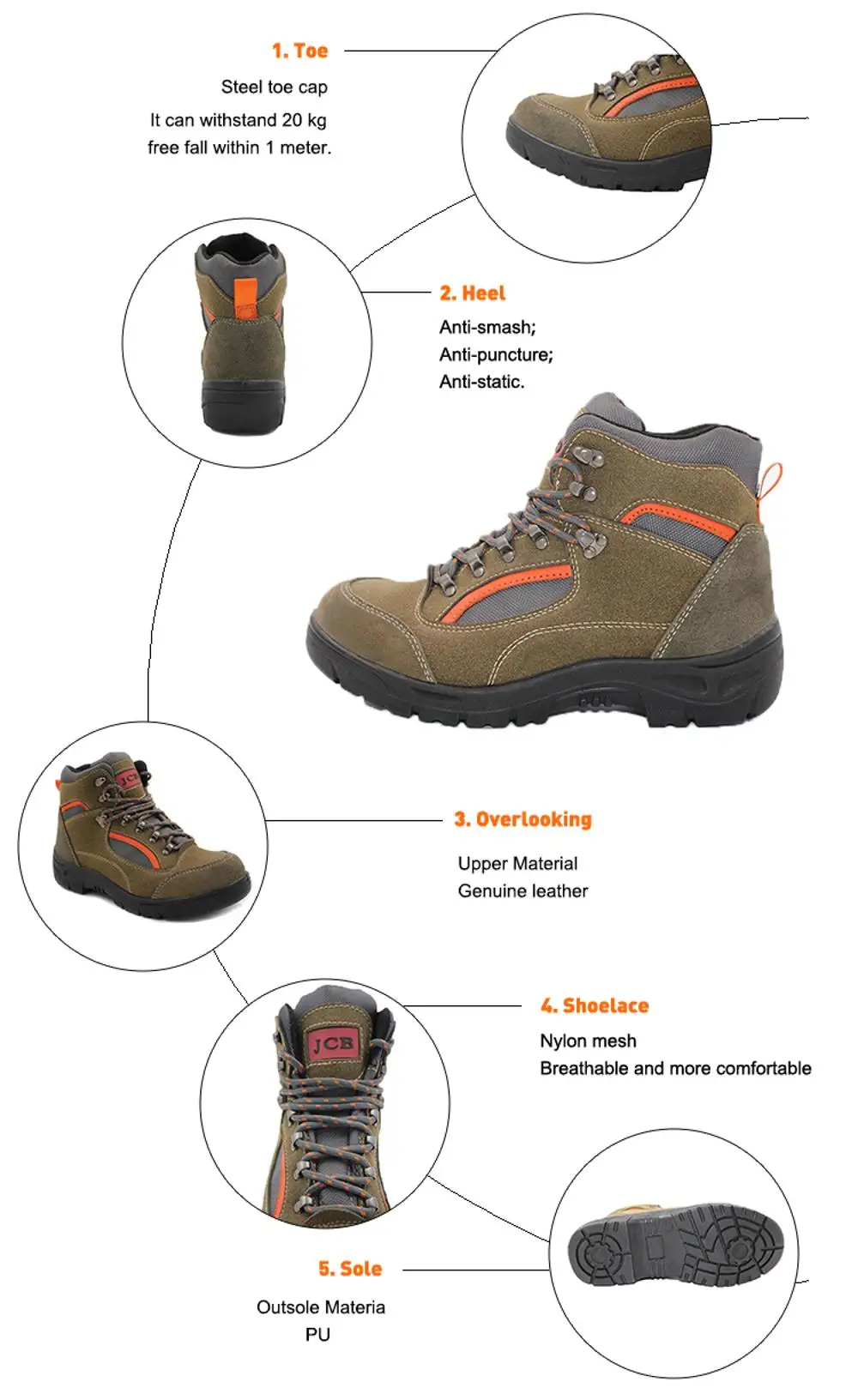 1. Toe

Steel toe cap

It can withstand 20 kg free fall within 1 meter.

2. Heel

Anti-smash;
Anti-puncture;
Anti-static.

JCB

3. Overlooking

Upper Material
Genuine leather

JCB

4. Shoelace

Nylon mesh
Breathable and more comfortable

5. Sole

Outsole Materia
PU