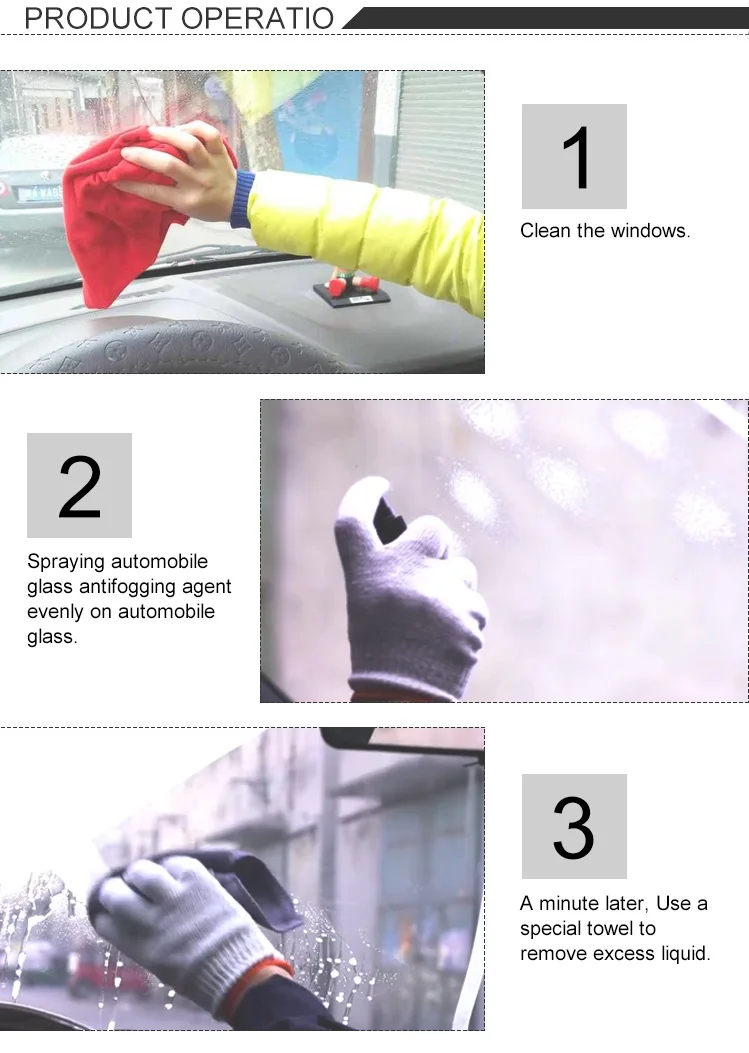 PRODUCT OPERATIO

1

Clean the windows.

2

Spraying automobile glass antifogging agent evenly on automobile glass.

3

A minute later, Use a special towel to remove excess liquid.