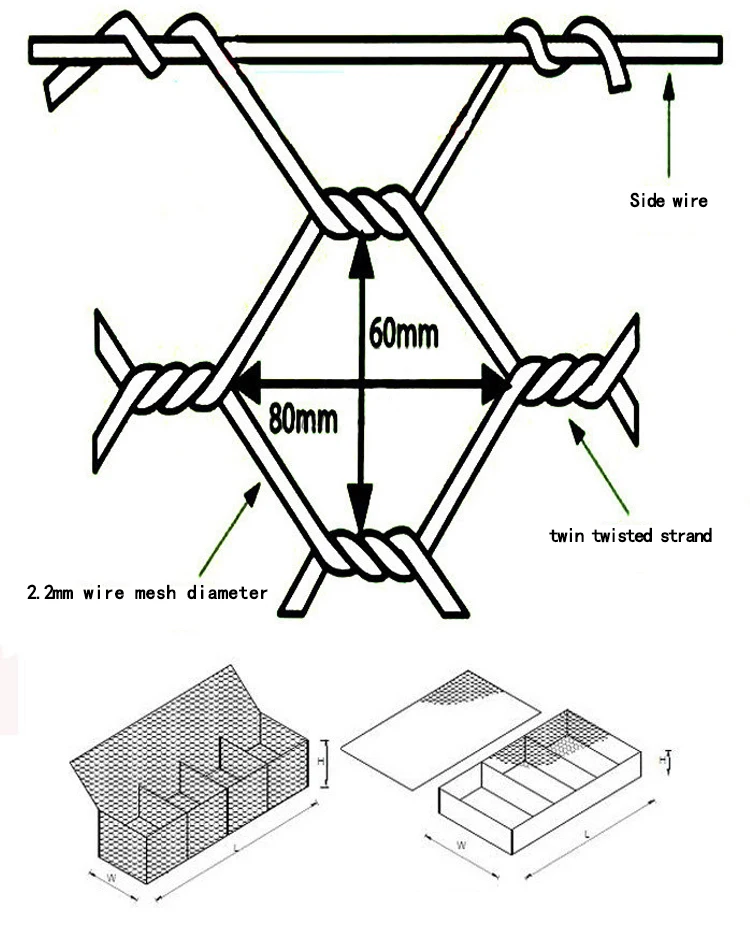 Side wire

60mm

80mm

twin twisted strand

2.2mm wire mesh diameter

H

L

W

H

W

L