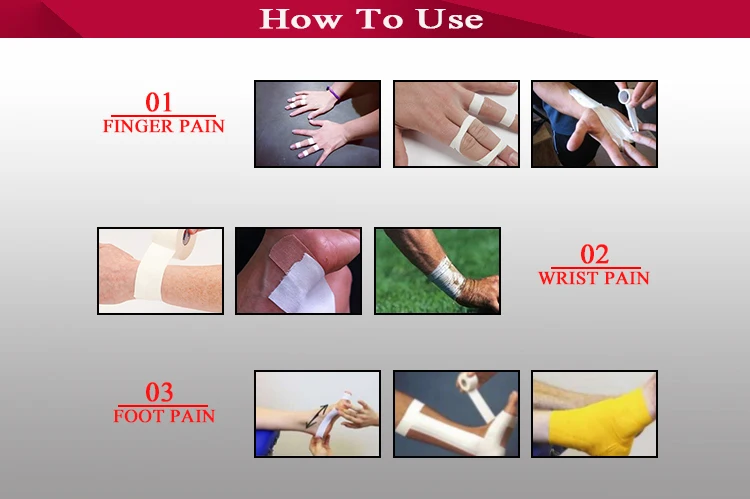 How To Use

01
FINGER PAIN

02
WRIST PAIN

03
FOOT PAIN