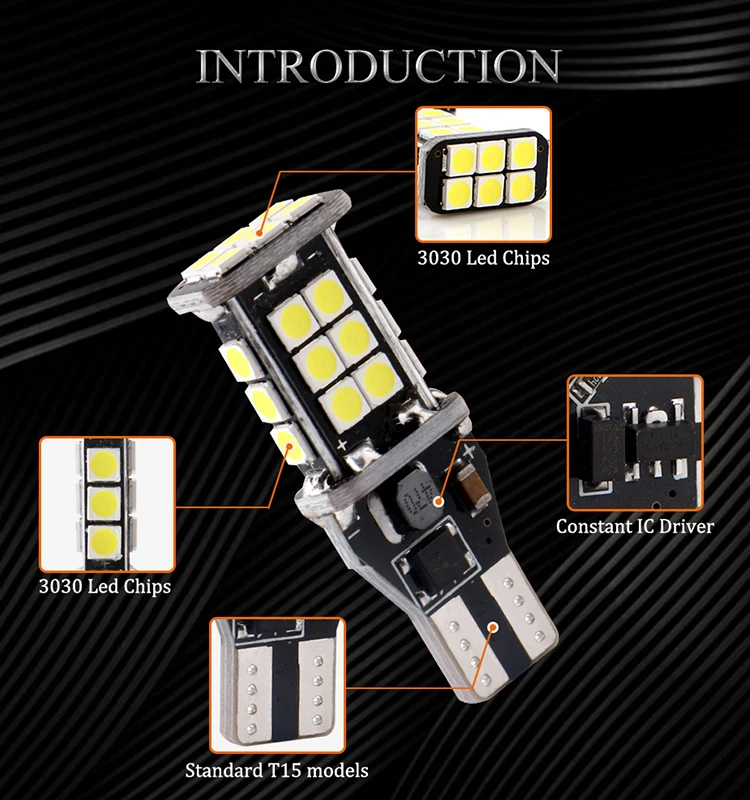 INTRODUCTION

3030 Led Chips

3030 Led Chips

Constant IC Driver

Standard T15 models