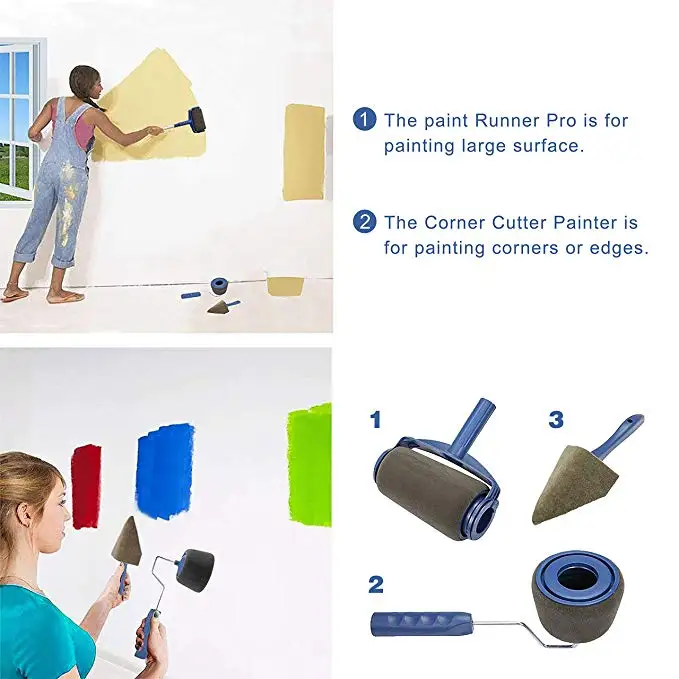 1 The paint Runner Pro is for painting large surface.

2 The Corner Cutter Painter is for painting corners or edges.

1

3

2