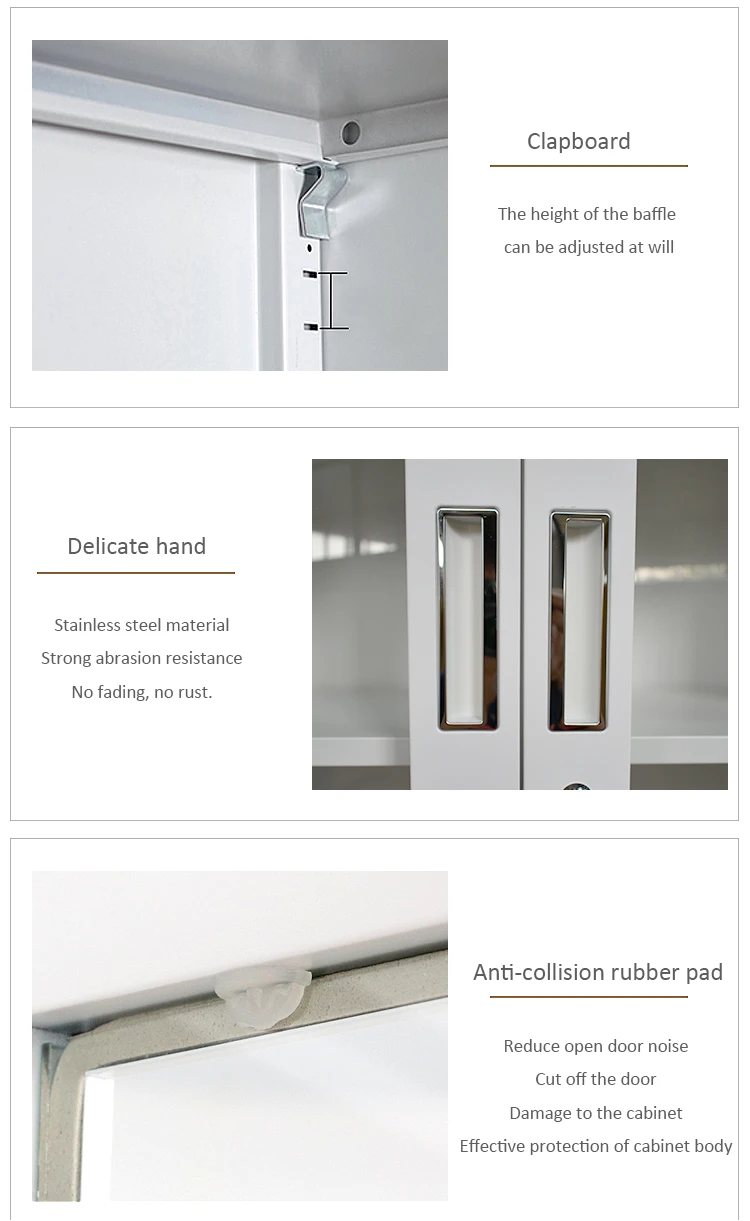 Clapboard

The height of the baffle can be adjusted at will

Delicate hand

Stainless steel material
Strong abrasion resistance
No fading, no rust.

Anti-collision rubber pad

Reduce open door noise
Cut off the door
Damage to the cabinet
Effective protection of cabinet body