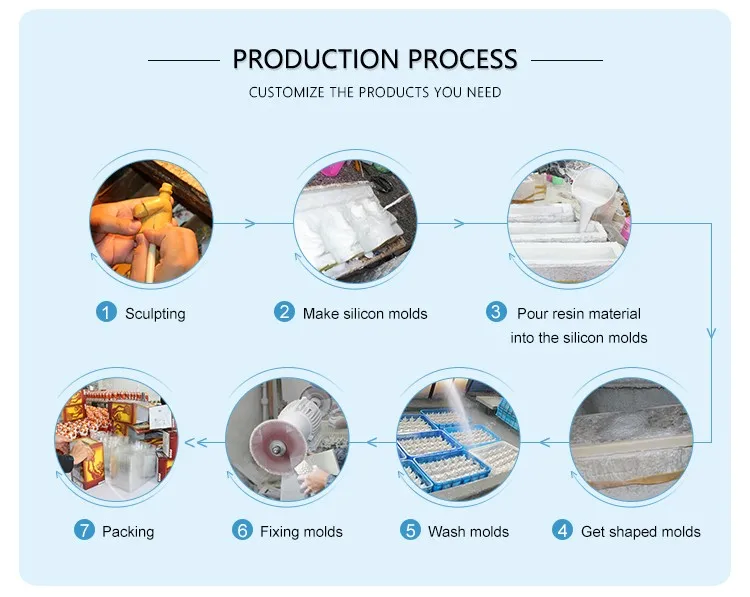 PRODUCTION PROCESS

CUSTOMIZE THE PRODUCTS YOU NEED

1 Sculpting

2 Make silicon molds

3 Pour resin material into the silicon molds

4 Get shaped molds

5 Wash molds

6 Fixing molds

7 Packing