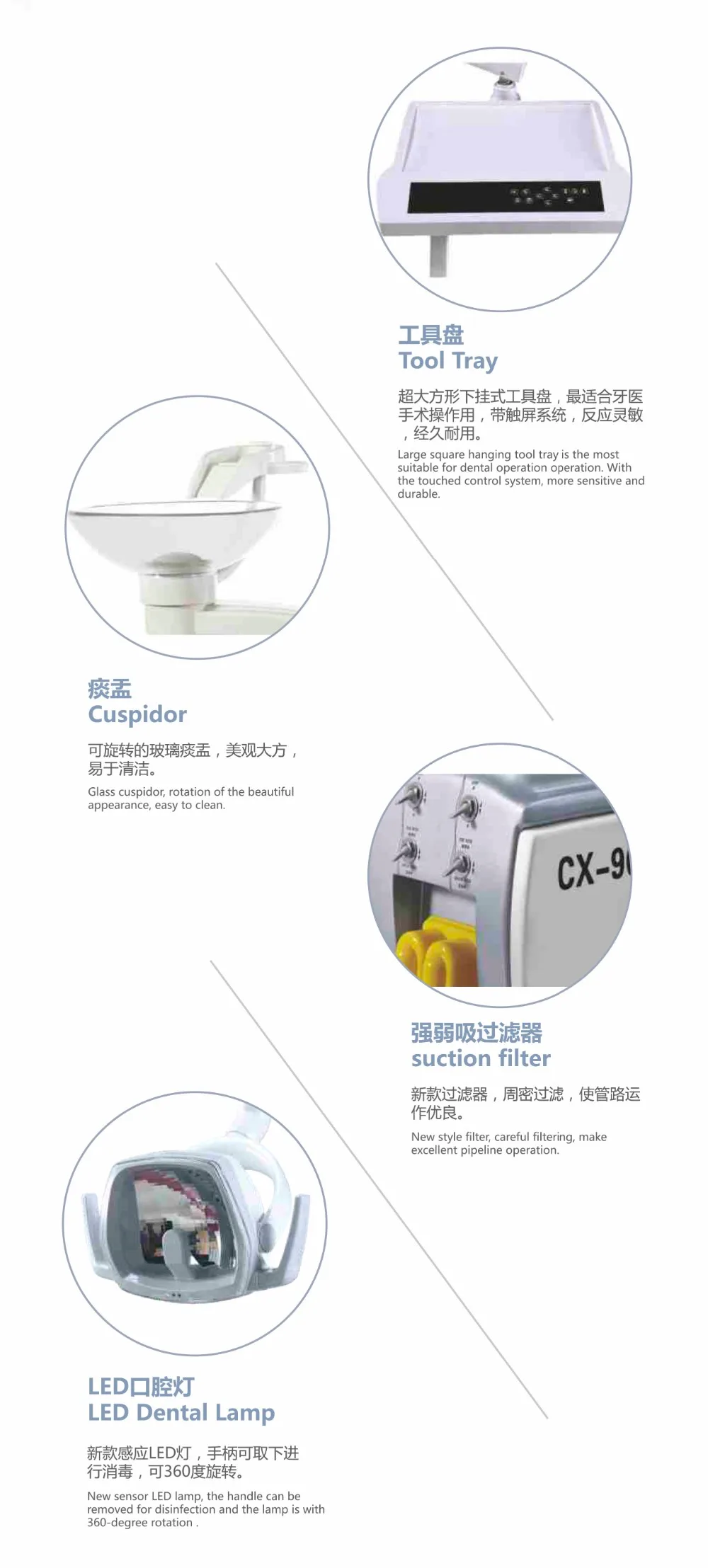 工具盘
Tool Tray

超大方形下挂式工具盘，最适合牙医手术操作用，带触屏系统，反应灵敏，经久耐用。

Large square hanging tool tray is the most suitable for dental operation operation. With the touched control system, more sensitive and durable.

痰盂
Cuspidor

可旋转的玻璃痰盂，美观大方，易于清洁。

Glass cuspidor, rotation of the beautiful appearance, easy to clean.

CX-9

强弱吸过滤器
suction filter

新款过滤器，周密过滤，使管路运作优良。

New style filter, careful filtering, make excellent pipeline operation.

LED口腔灯
LED Dental Lamp

新款感应LED灯，手柄可取下进行消毒，可360度旋转。

New sensor LED lamp, the handle can be removed for disinfection and the lamp is with 360-degree rotation .