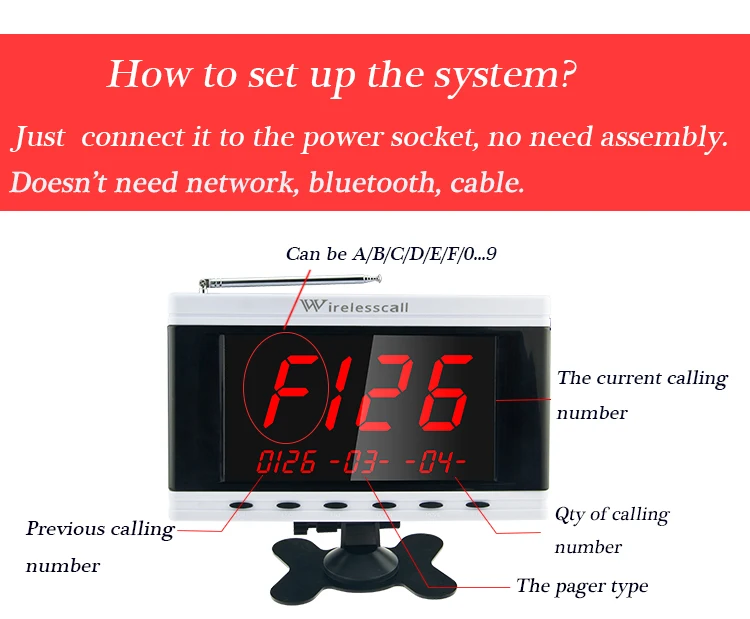 How to set up the system?

Just connect it to the power socket, no need assembly.
Doesn't need network, bluetooth, cable.

Can be A/B/C/D/E/F/0...9

Wirelesscall

F126

0126 -03- -04-

The current calling number

Previous calling number

Qty of calling number

The pager type